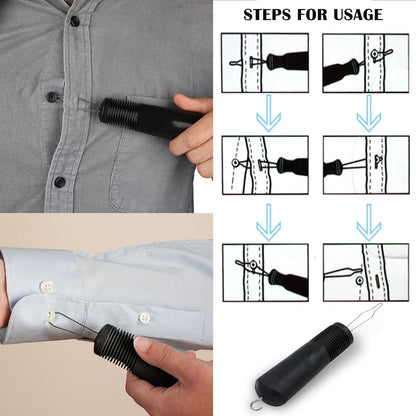 STEPS FOR USAGE