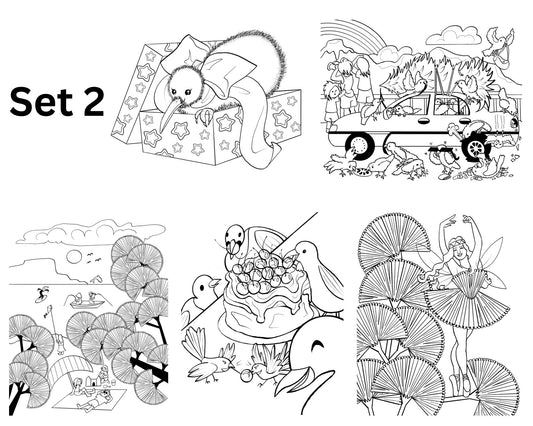 Set 2