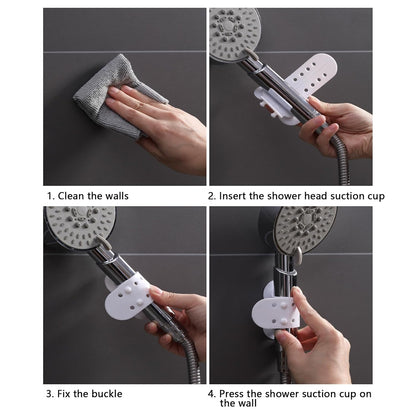 1. Clean the walls

2. Insert the shower head suction cup

3. Fix the buckle

4. Press the shower suction cup on the wall