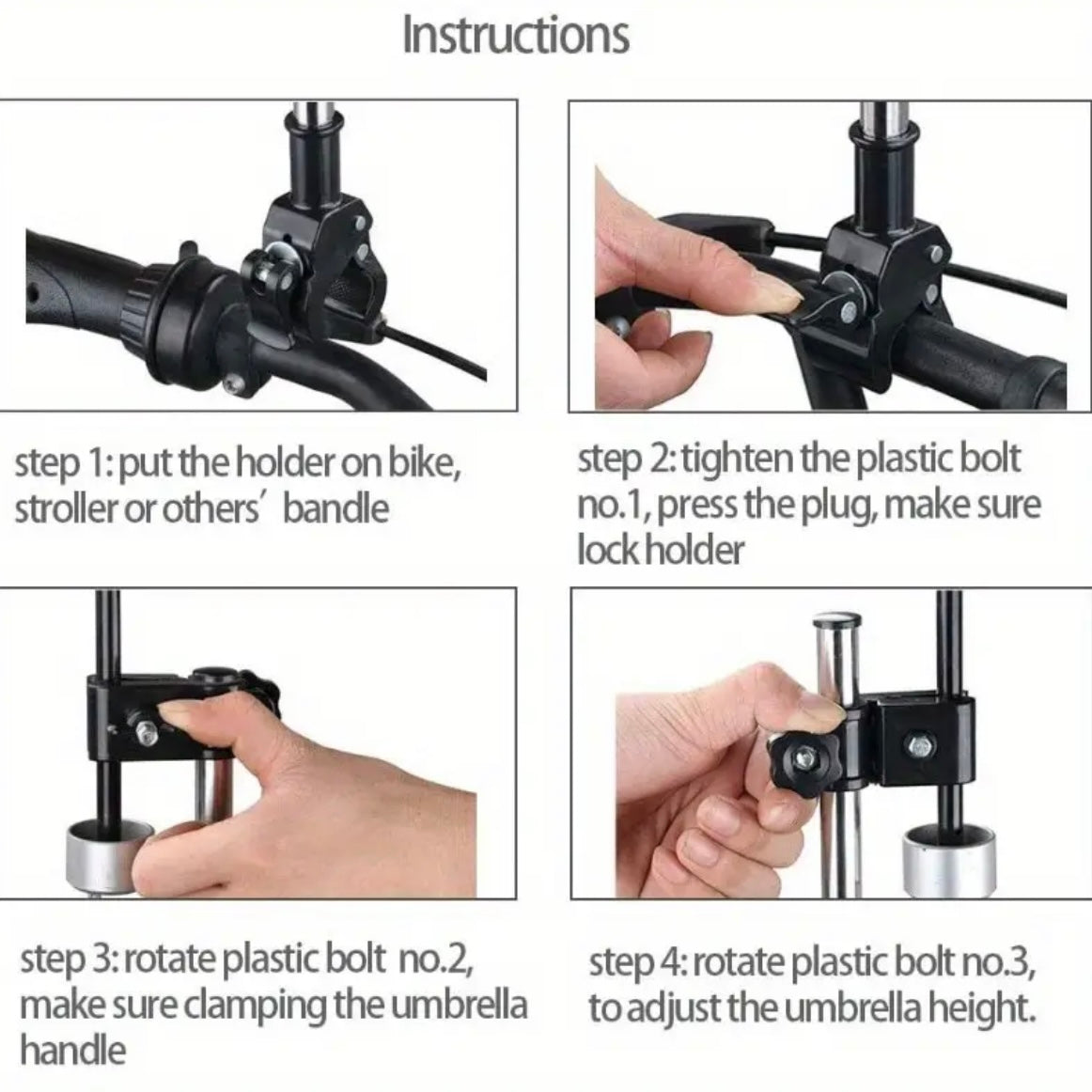 Instructions

step 1: put the holder on bike, stroller or others' bandle

step 2: tighten the plastic bolt no.1, press the plug, make sure lock holder

step 3: rotate plastic bolt no.2, make sure clamping the umbrella handle

step 4: rotate plastic bolt no.3, to adjust the umbrella height.