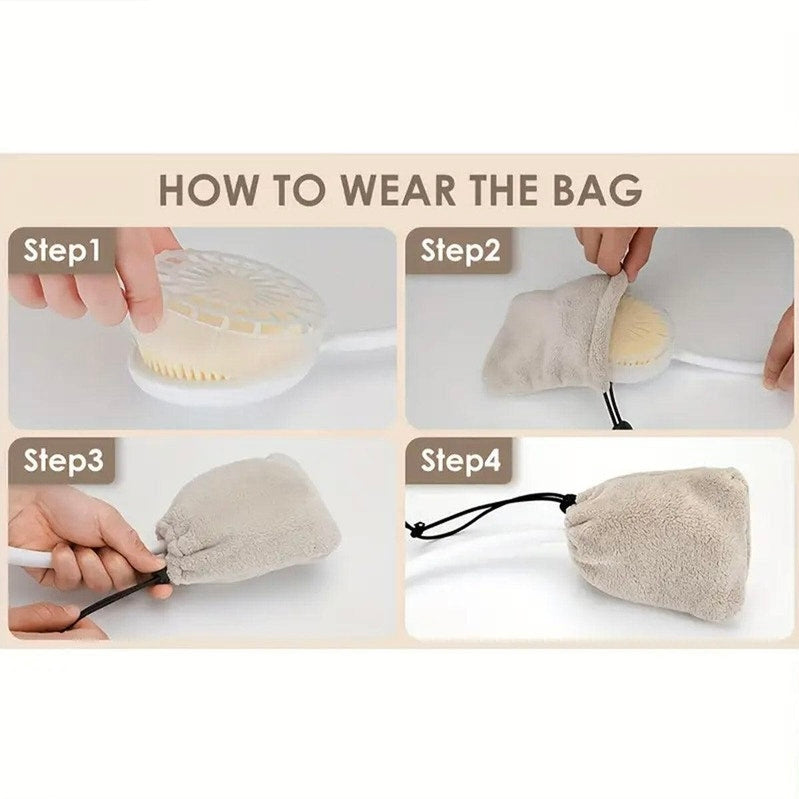 HOW TO WEAR THE BAG

Step1

Step2

Step3

Step4