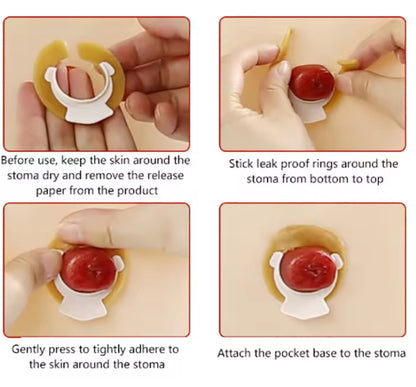 Before use, keep the skin around the stoma dry and remove the release paper from the product

Stick leak proof rings around the stoma from bottom to top

Gently press to tightly adhere to the skin around the stoma

Attach the pocket base to the stoma