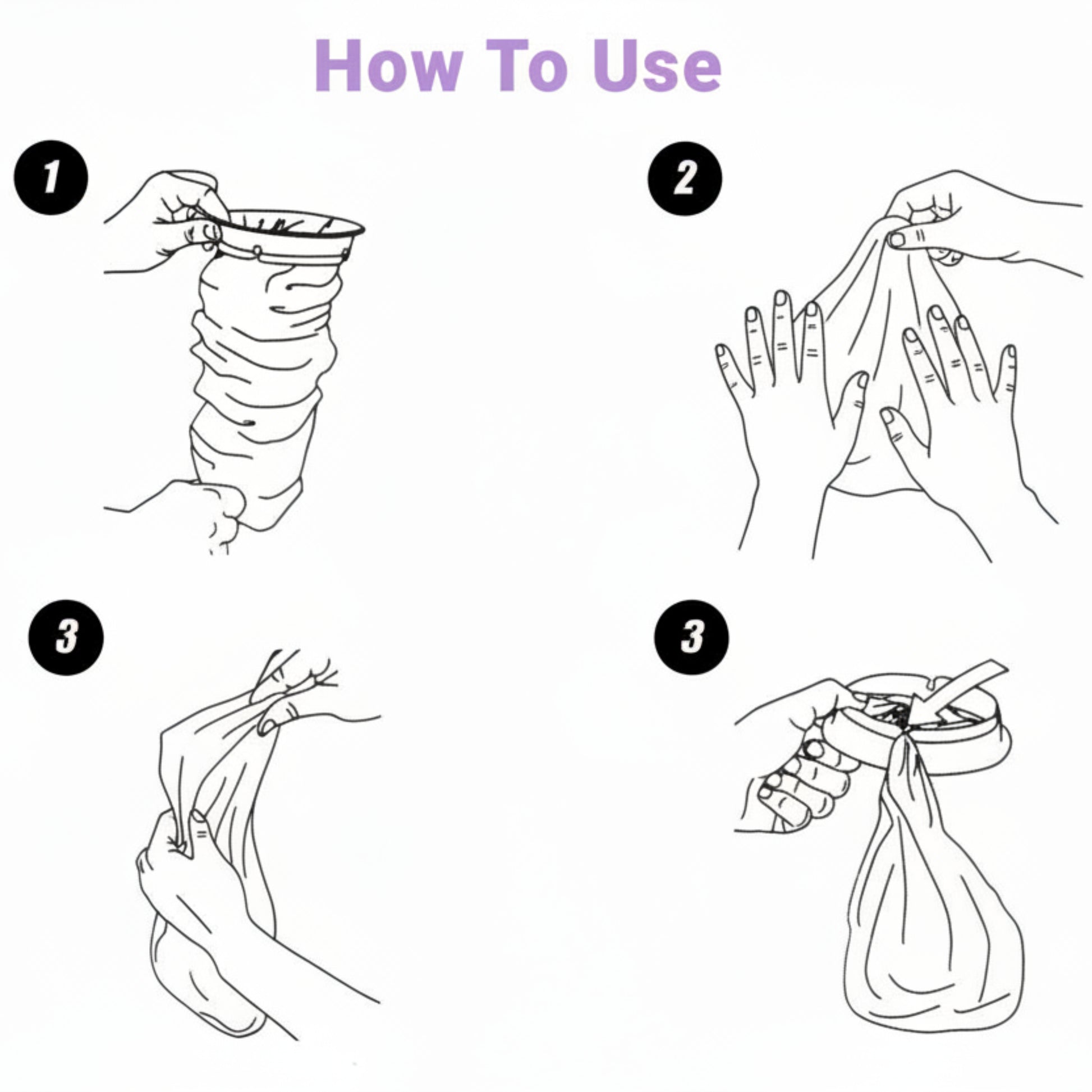 How To Use

1

2

3

3