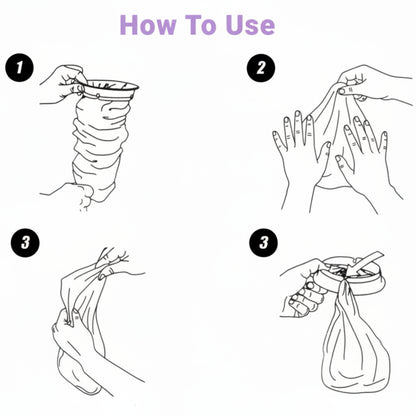 How To Use

1

2

3

3