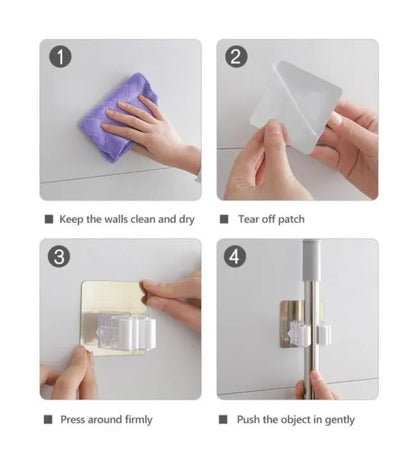 1

■ Keep the walls clean and dry

2

■ Tear off patch

3

■ Press around firmly

4

■ Push the object in gently