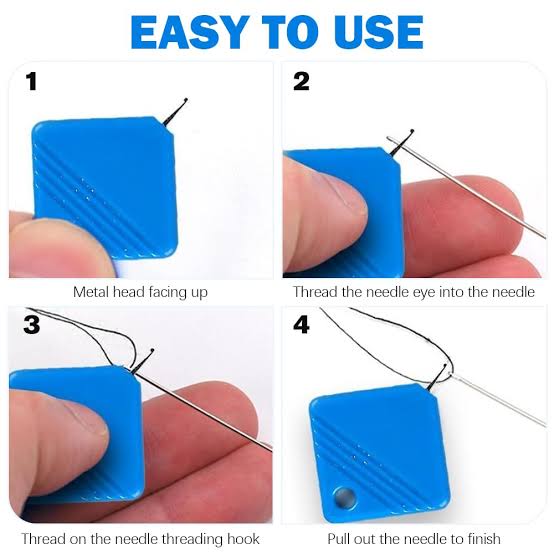 EASY TO USE

1

Metal head facing up

2

Thread the needle eye into the needle

3

Thread on the needle threading hook

4

Pull out the needle to finish