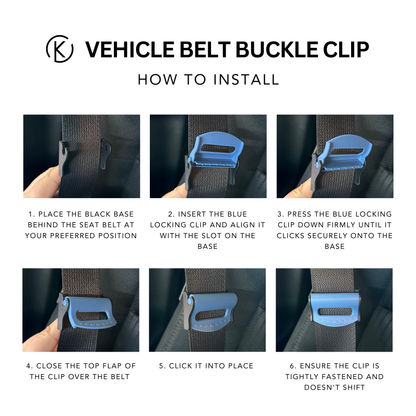 K VEHICLE BELT BUCKLE CLIP

HOW TO INSTALL

1. PLACE THE BLACK BASE BEHIND THE SEAT BELT AT YOUR PREFERRED POSITION

2. INSERT THE BLUE LOCKING CLIP AND ALIGN IT WITH THE SLOT ON THE BASE

3. PRESS THE BLUE LOCKING CLIP DOWN FIRMLY UNTIL IT CLICKS SECURELY ONTO THE BASE

4. CLOSE THE TOP FLAP OF THE CLIP OVER THE BELT

5. CLICK IT INTO PLACE

6. ENSURE THE CLIP IS TIGHTLY FASTENED AND DOESN'T SHIFT