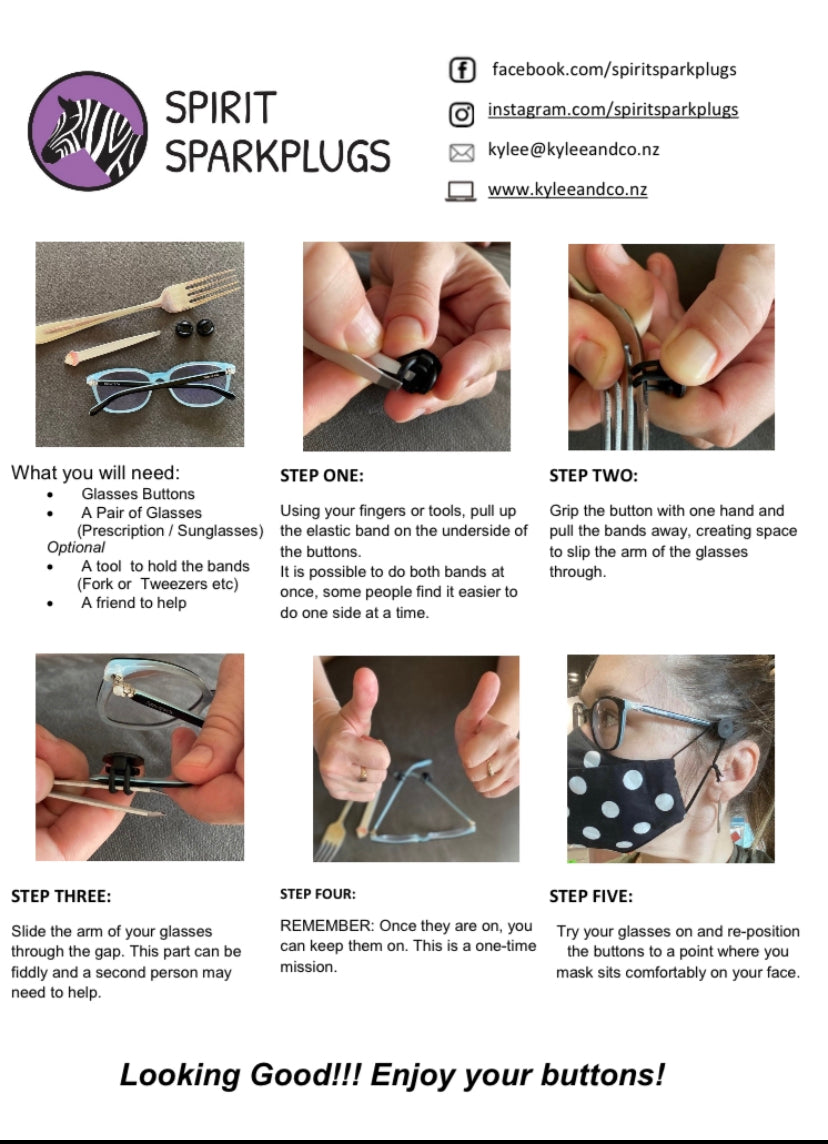 SPIRIT SPARKPLUGS

facebook.com/spiritsparkplugs
instagram.com/spiritsparkplugs
kylee@kyleeandco.nz
www.kyleeandco.nz

What you will need:
• Glasses Buttons
• A Pair of Glasses (Prescription / Sunglasses)
Optional
• A tool to hold the bands (Fork or Tweezers etc)
• A friend to help

STEP ONE:

Using your fingers or tools, pull up the elastic band on the underside of the buttons.
It is possible to do both bands at once, some people find it easier to do one side at a time.

STEP TWO:

Grip the button with one hand and pull the bands away, creating space to slip the arm of the glasses through.

STEP THREE:

Slide the arm of your glasses through the gap. This part can be fiddly and a second person may need to help.

STEP FOUR:

REMEMBER: Once they are on, you can keep them on. This is a one-time mission.

STEP FIVE:

Try your glasses on and re-position the buttons to a point where you mask sits comfortably on your face.

Looking Good!!! Enjoy your buttons!