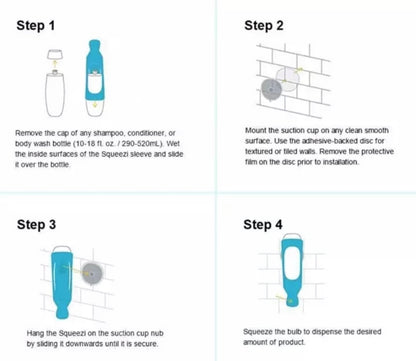 Step 1

Remove the cap of any shampoo, conditioner, or body wash bottle (10-18 fl. oz. / 290-520mL). Wet the inside surfaces of the Squeezi sleeve and slide it over the bottle.

Step 2

Mount the suction cup on any clean smooth surface. Use the adhesive-backed disc for textured or tiled walls. Remove the protective film on the disc prior to installation.

Step 3

Hang the Squeezi on the suction cup nub by sliding it downwards until it is secure.

Step 4

Squeeze the bulb to dispense the desired amount of product.