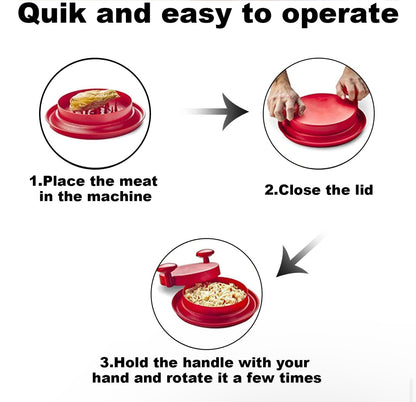 Quik and easy to operate

1.Place the meat in the machine

2.Close the lid

3.Hold the handle with your hand and rotate it a few times